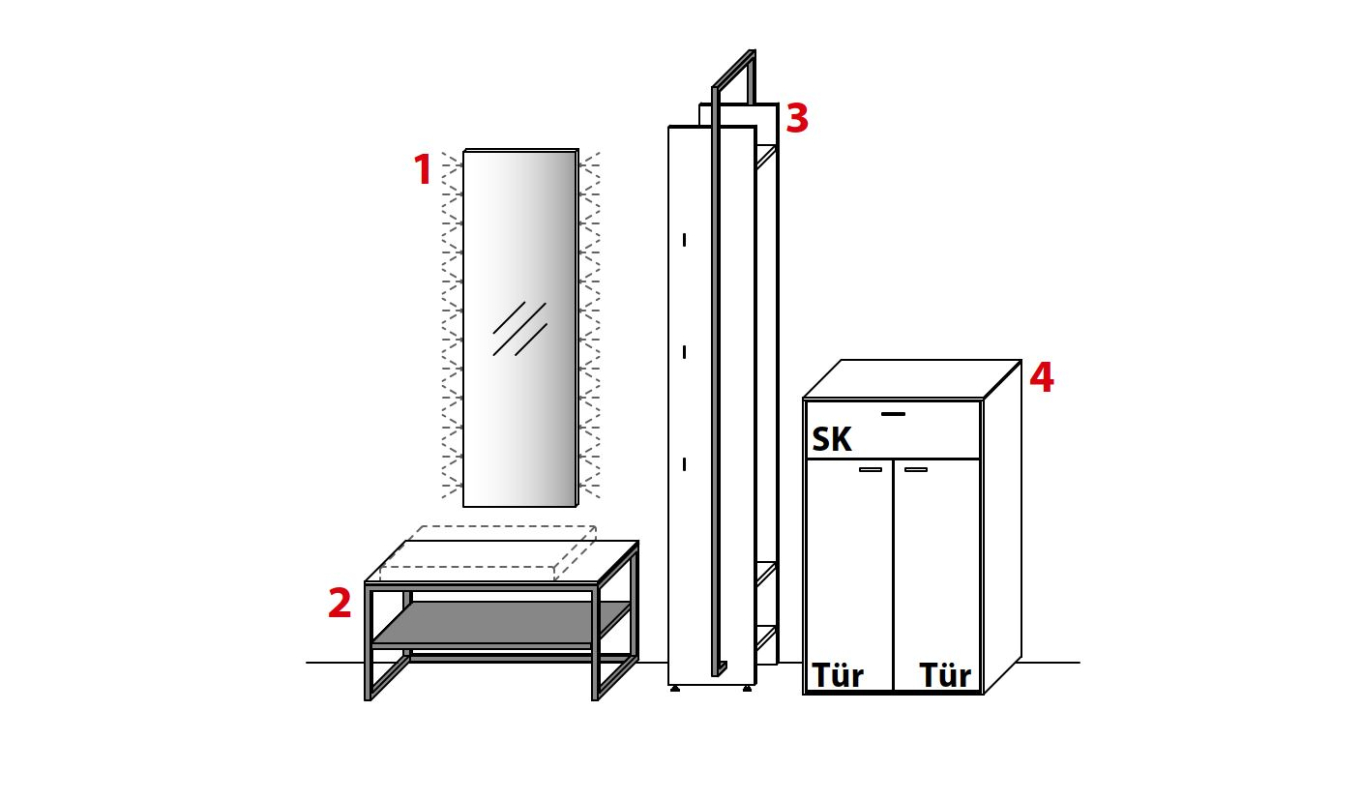 1

2

3

4

SK

Tür Tür